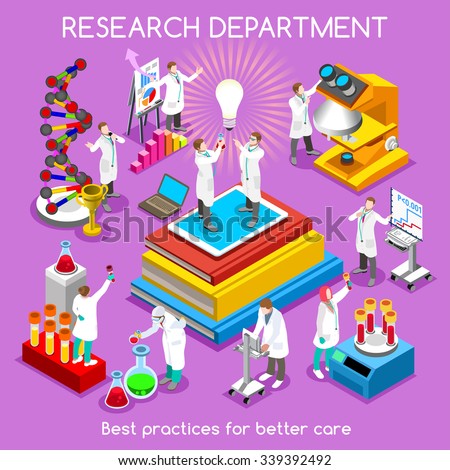 RESEARCH DEPARTMENT

P<0.001

shutterstock

Best practices for better care

www.shutterstock.com · 339392492