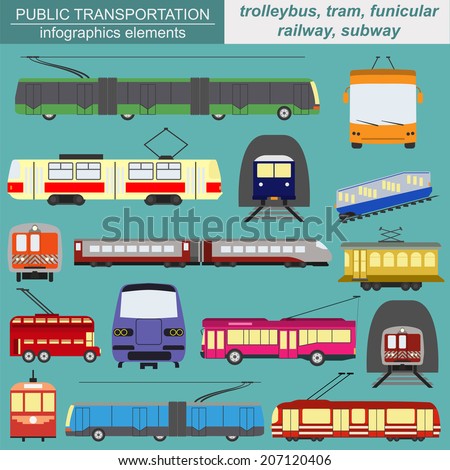 PUBLIC TRANSPORTATION
infographics elements

trolleybus, tram, funicular railway, subway

shutterstock

www.shutterstock.com · 207120406