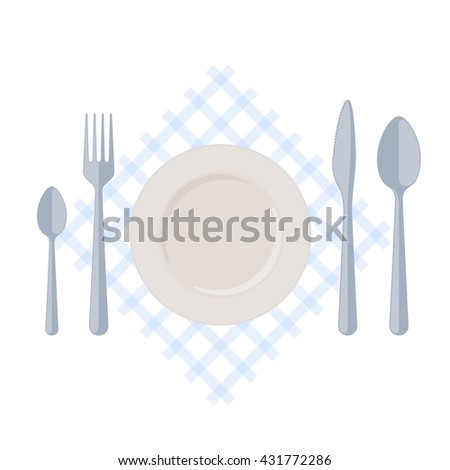 shutterstock

www.shutterstock.com · 431772286