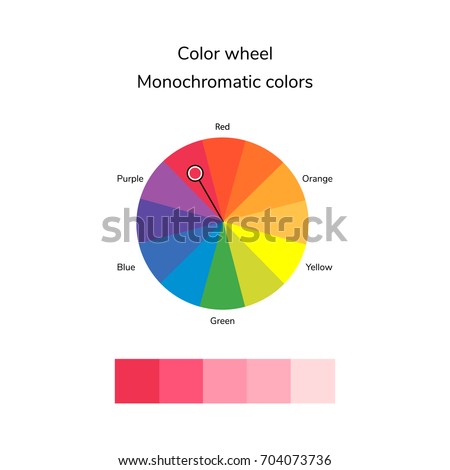 Color wheel
Monochromatic colors

Red
Purple
Orange
shutterstock
Blue
Yellow
Green

www.shutterstock.com · 704073736