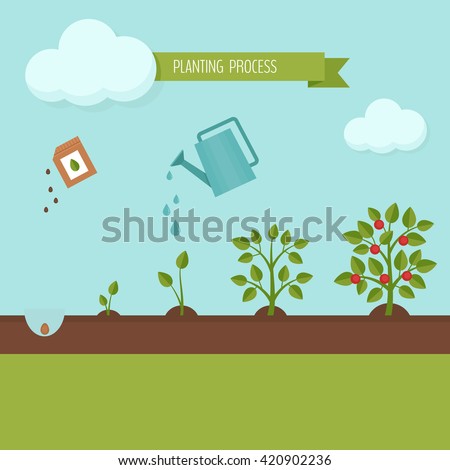 PLANTING PROCESS

shutterstock

www.shutterstock.com · 420902236