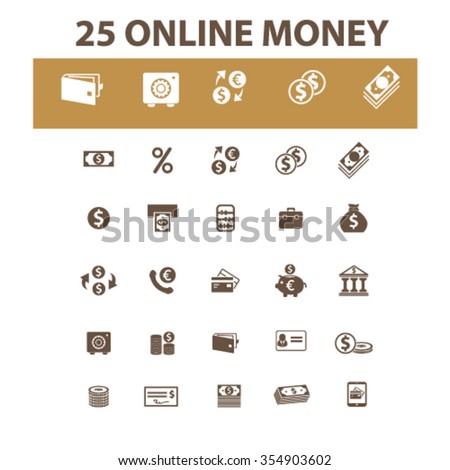 25 ONLINE MONEY

shutterstock

www.shutterstock.com · 354903602