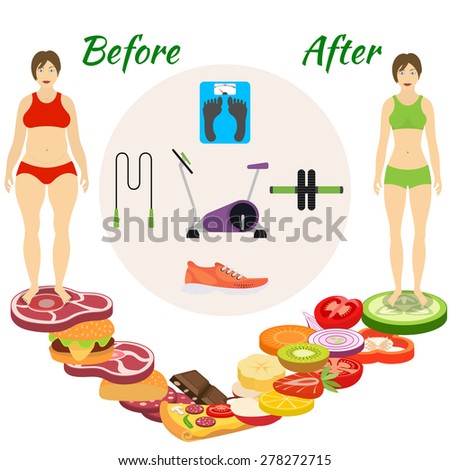 Before

After

shutterstock

www.shutterstock.com · 278272715