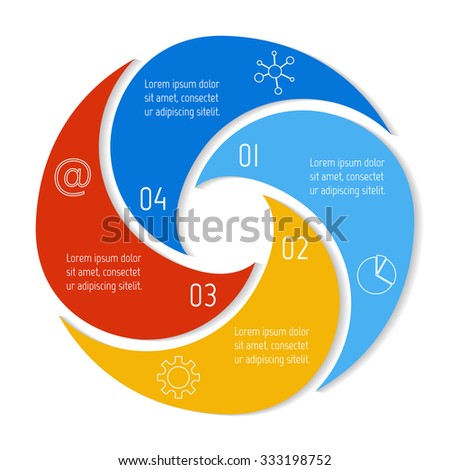 Lorem ipsum dolor sit amet, consectet ur adipiscing sitelit.

01

Lorem ipsum dolor sit amet, consectet ur adipiscing sitelit.

@

04

shutterstock

02

Lorem ipsum dolor sit amet, consectet ur adipiscing sitelit.

03

Lorem ipsum dolor sit amet, consectet ur adipiscing sitelit.

www.shutterstock.com · 333198752