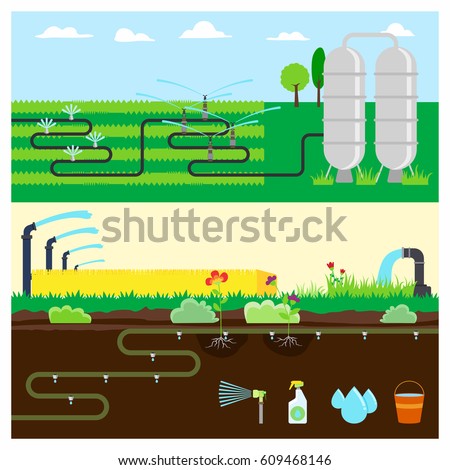 shutterstock

www.shutterstock.com · 609468146