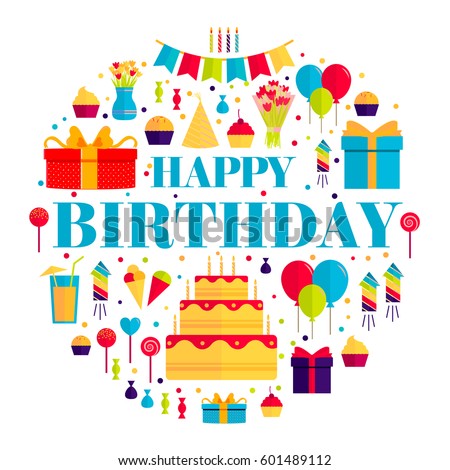 HAPPY
BIRTHDAY

shutterstock

www.shutterstock.com · 601489112