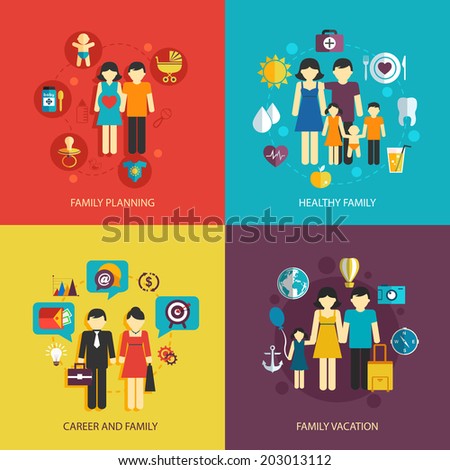 baby

FAMILY PLANNING

HEALTHY FAMILY

shutterstock

@

$

CAREER AND FAMILY

FAMILY VACATION

www.shutterstock.com · 203013112