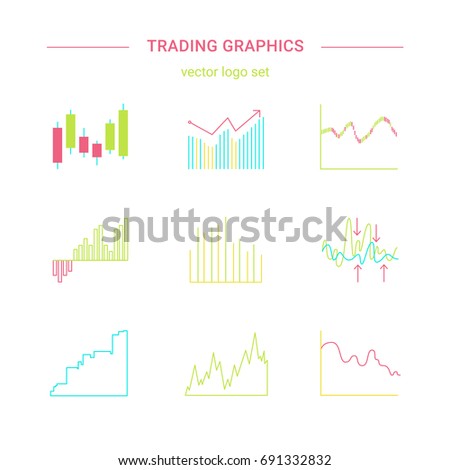 TRADING GRAPHICS

vector logo set

shutterstock

www.shutterstock.com · 691332832