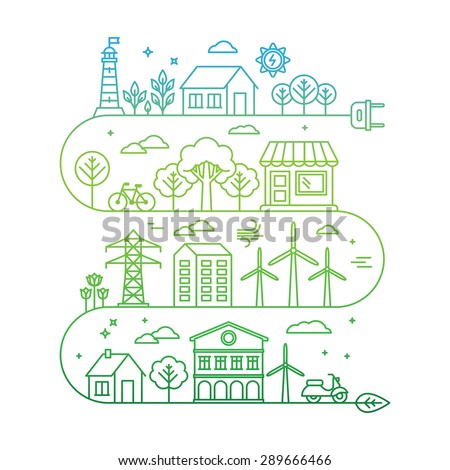 shutterstock

www.shutterstock.com · 289666466