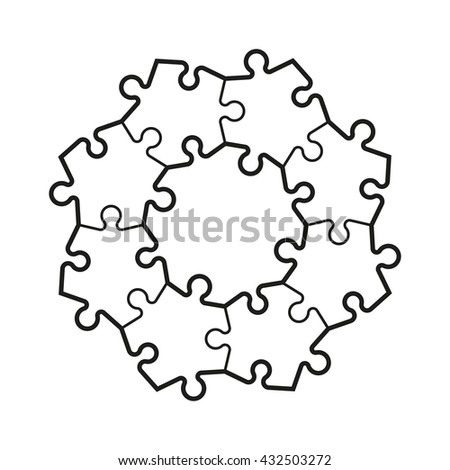 shutterstock

www.shutterstock.com · 432503272