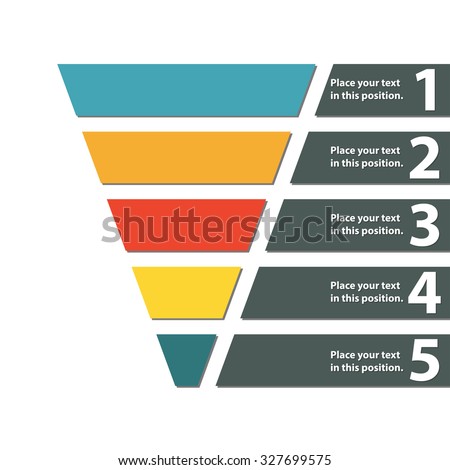 Place your text in this position. 1

Place your text in this position. 2

shutterstock

Place your text in this position. 3

Place your text in this position. 4

Place your text in this position. 5

www.shutterstock.com · 327699575