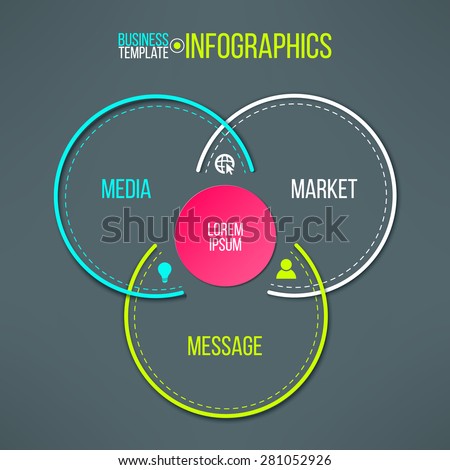 BUSINESS TEMPLATE INFOGRAPHICS

MEDIA

MARKET

shutterstock

LOREM IPSUM

MESSAGE

www.shutterstock.com · 281052926