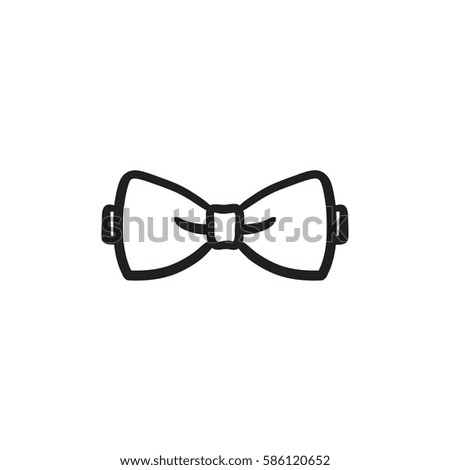 shutterstock

www.shutterstock.com · 586120652