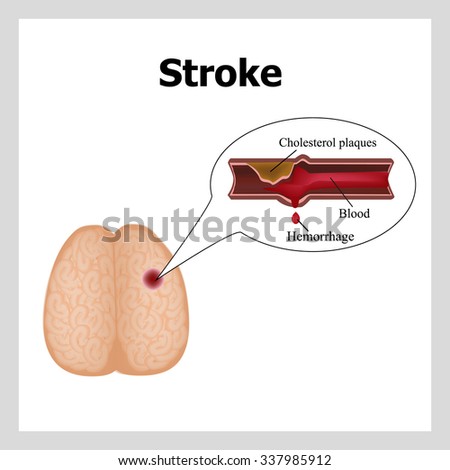 Stroke

Cholesterol plaques

Blood

Hemorrhage

shutterstock

www.shutterstock.com · 337985912