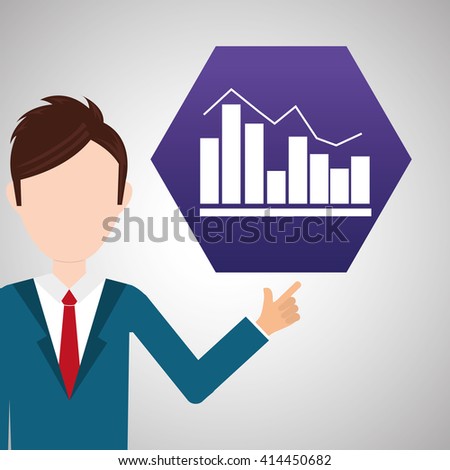 shutterstock

www.shutterstock.com · 414450682