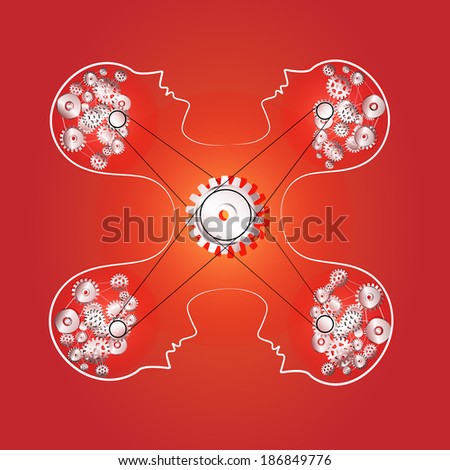 shutterstock

www.shutterstock.com · 186849776