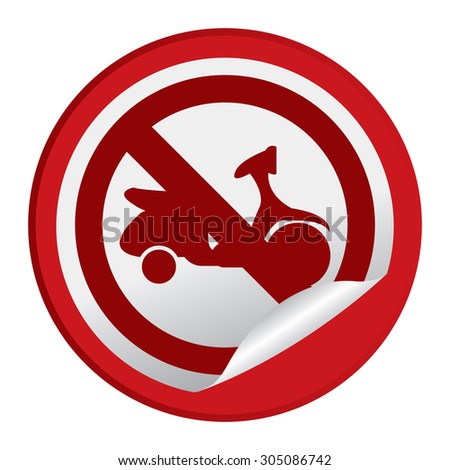 shutterstock

www.shutterstock.com · 305086742